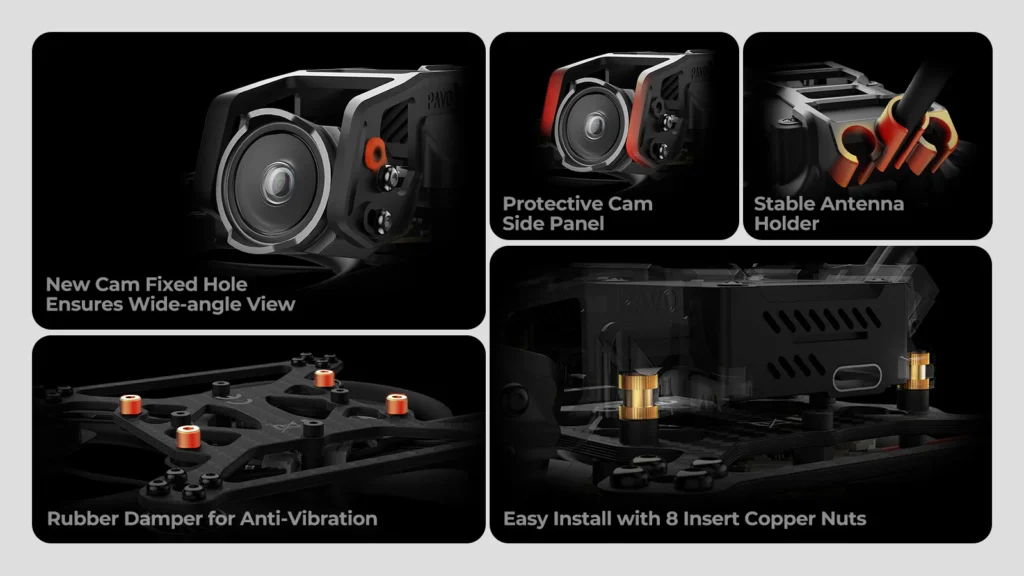 PAVO

New Cam Fixed Hole Ensures Wide-angle View

Protective Cam Side Panel

Stable Antenna Holder

Rubber Damper for Anti-Vibration

Easy Install with 8 Insert Copper Nuts